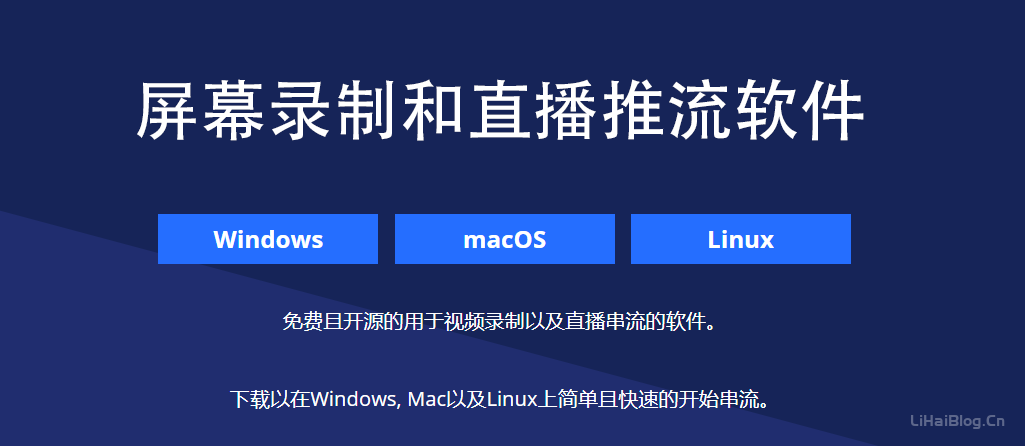 屏幕录制和直播推流软件

Windows

macOS

Linux

免费且开源的用于视频录制以及直播串流的软件。

下载以在Windows, Mac以及Linux上简单且快速的开始串流。

LiHaiBlog.Cn